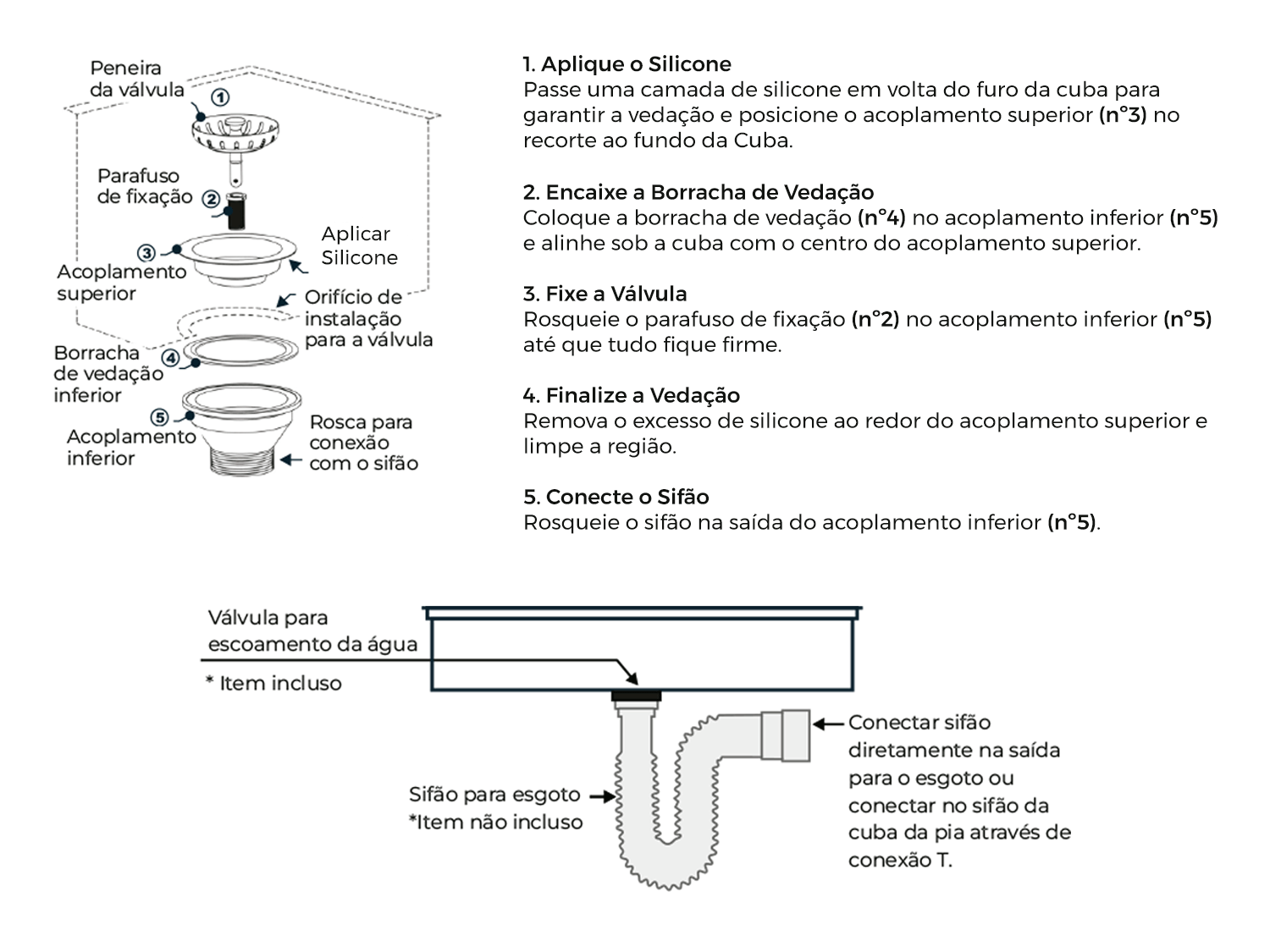 Peneira da válvula
1
Parafuso de fixação
2
Aplicar Silicone
3
Acoplamento superior
Orifício de instalação para a válvula
Borracha de vedação inferior
4
5
Acoplamento inferior
Rosca para conexão com o sifão

1. Aplique o Silicone
Passe uma camada de silicone em volta do furo da cuba para garantir a vedação e posicione o acoplamento superior (n°3) no recorte ao fundo da Cuba.

2. Encaixe a Borracha de Vedação
Coloque a borracha de vedação (n°4) no acoplamento inferior (n°5) e alinhe sob a cuba com o centro do acoplamento superior.

3. Fixe a Válvula
Rosqueie o parafuso de fixação (n°2) no acoplamento inferior (n°5) até que tudo fique firme.

4. Finalize a Vedação
Remova o excesso de silicone ao redor do acoplamento superior e limpe a região.

5. Conecte o Sifão
Rosqueie o sifão na saída do acoplamento inferior (n°5).

Válvula para escoamento da água
* Item incluso

Sifão para esgoto
*Item não incluso

Conectar sifão diretamente na saída para o esgoto ou conectar no sifão da cuba da pia através de conexão T.