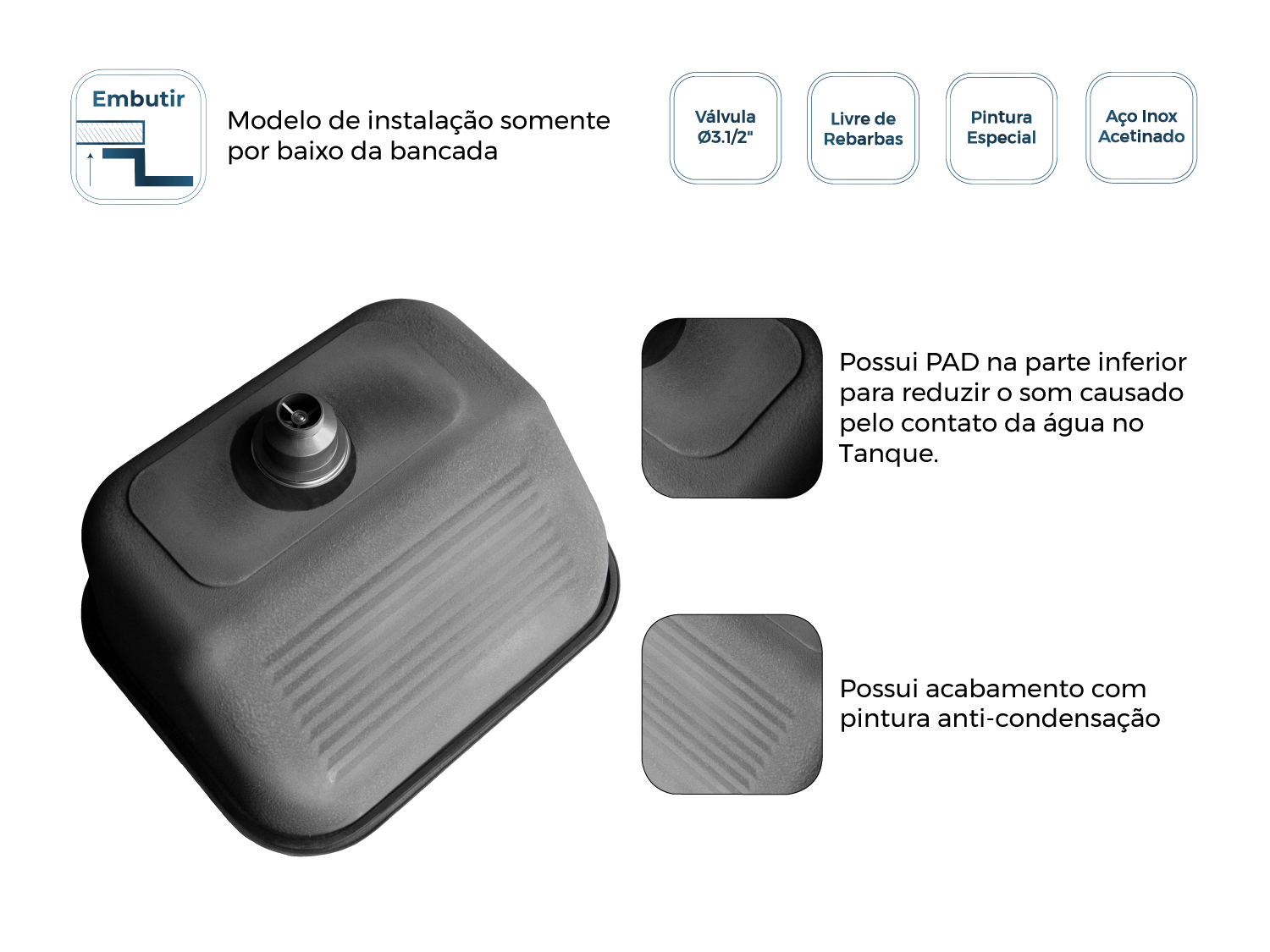 Embutir

Modelo de instalação somente por baixo da bancada

Válvula Ø3.1/2"

Livre de Rebarbas

Pintura Especial

Aço Inox Acetinado

Possui PAD na parte inferior para reduzir o som causado pelo contato da água no Tanque.

Possui acabamento com pintura anti-condensação