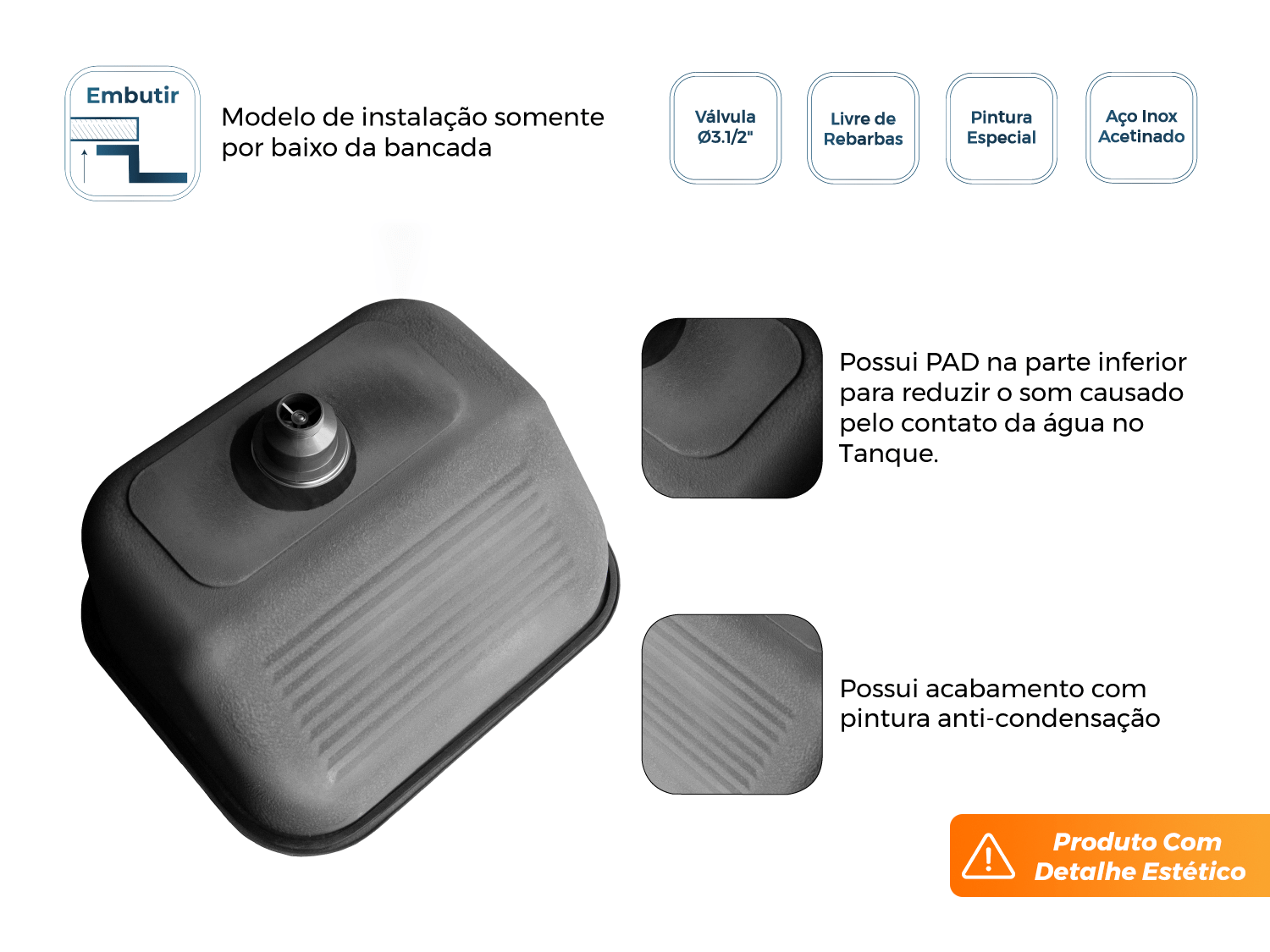 Embutir

Modelo de instalação somente por baixo da bancada

Válvula Ø3.1/2"

Livre de Rebarbas

Pintura Especial

Aço Inox Acetinado

Possui PAD na parte inferior para reduzir o som causado pelo contato da água no Tanque.

Possui acabamento com pintura anti-condensação

Produto Com Detalhe Estético