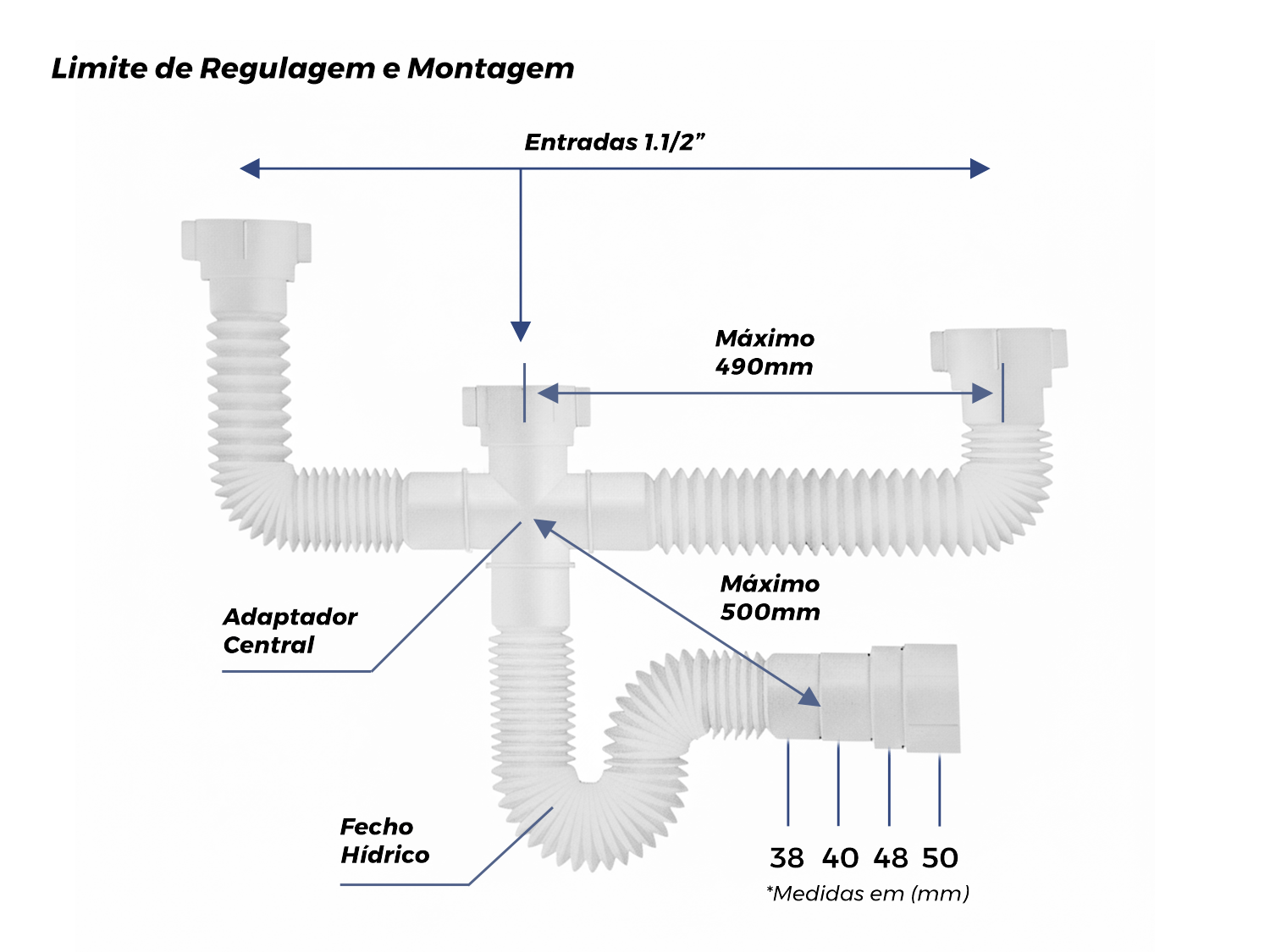 Limite de Regulagem e Montagem

Entradas 1.1/2”

Máximo 490mm

Máximo 500mm

Adaptador Central

Fecho Hídrico

38 40 48 50

*Medidas em (mm)