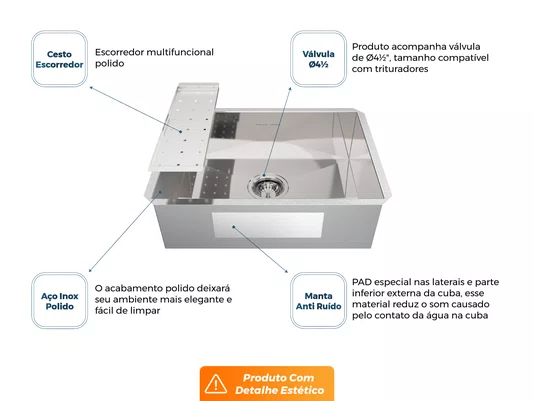 Cesto Escorredor

Escorredor multifuncional polido

Válvula Ø4½

Produto acompanha válvula de Ø4½", tamanho compatível com trituradores

Aço Inox Polido

O acabamento polido deixará seu ambiente mais elegante e fácil de limpar

Manta Anti Ruído

PAD especial nas laterais e parte inferior externa da cuba, esse material reduz o som causado pelo contato da água na cuba

Produto Com Detalhe Estético