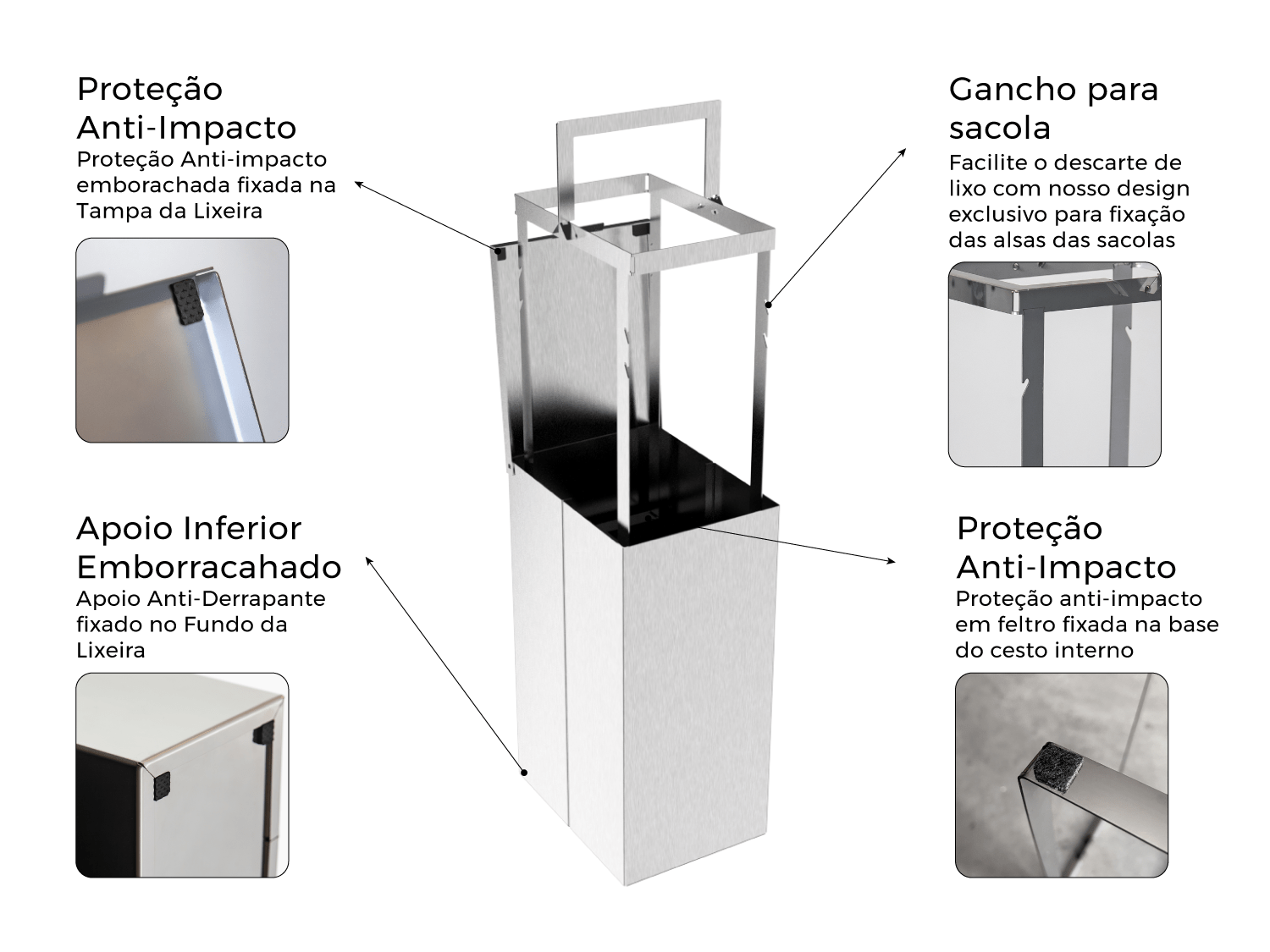 Proteção Anti-Impacto
Proteção Anti-impacto emborachada fixada na Tampa da Lixeira

Apoio Inferior Emborracahado
Apoio Anti-Derrapante fixado no Fundo da Lixeira

Gancho para sacola
Facilite o descarte de lixo com nosso design exclusivo para fixação das alsas das sacolas

Proteção Anti-Impacto
Proteção anti-impacto em feltro fixada na base do cesto interno