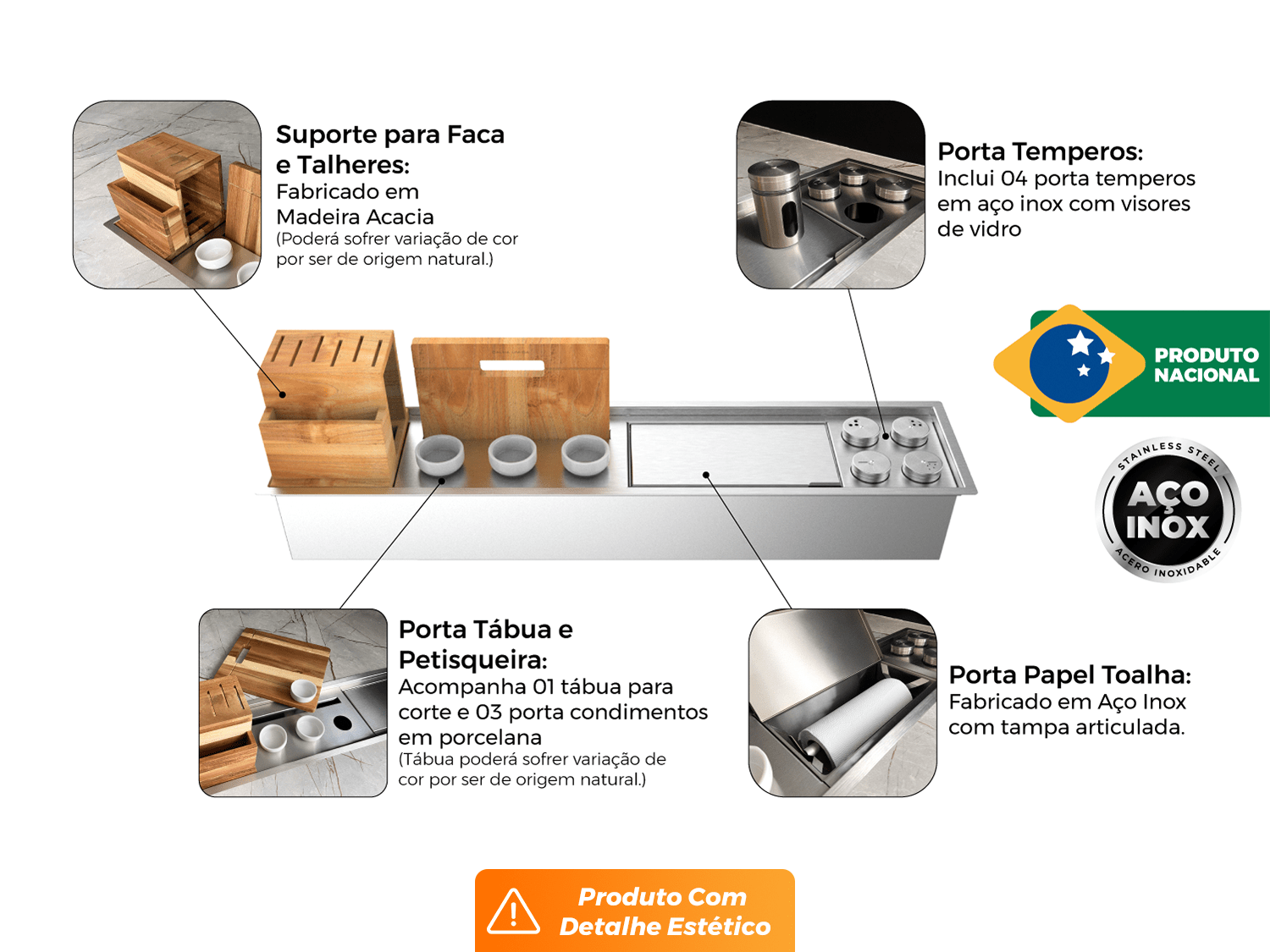 Suporte para Faca e Talheres:
Fabricado em Madeira Acacia
(Poderá sofrer variação de cor por ser de origem natural.)

Porta Temperos:
Inclui 04 porta temperos em aço inox com visores de vidro

PRODUTO NACIONAL

STAINLESS STEEL
AÇO INOX
ACERO INOXIDABLE

Porta Tábua e Petisqueira:
Acompanha 01 tábua para corte e 03 porta condimentos em porcelana
(Tábua poderá sofrer variação de cor por ser de origem natural.)

Porta Papel Toalha:
Fabricado em Aço Inox com tampa articulada.

Produto Com Detalhe Estético